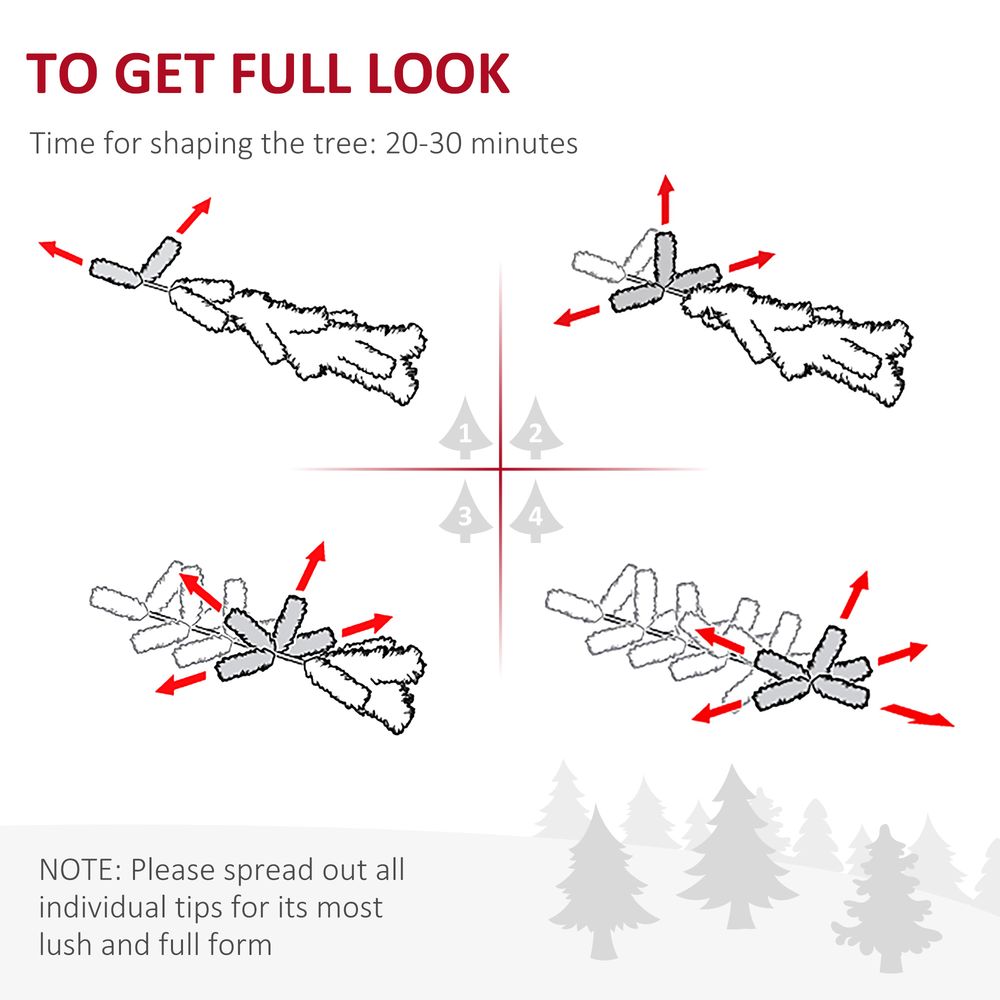 TO GET FULL LOOK

Time for shaping the tree: 20-30 minutes

1
2
3
4

NOTE: Please spread out all individual tips for its most lush and full form