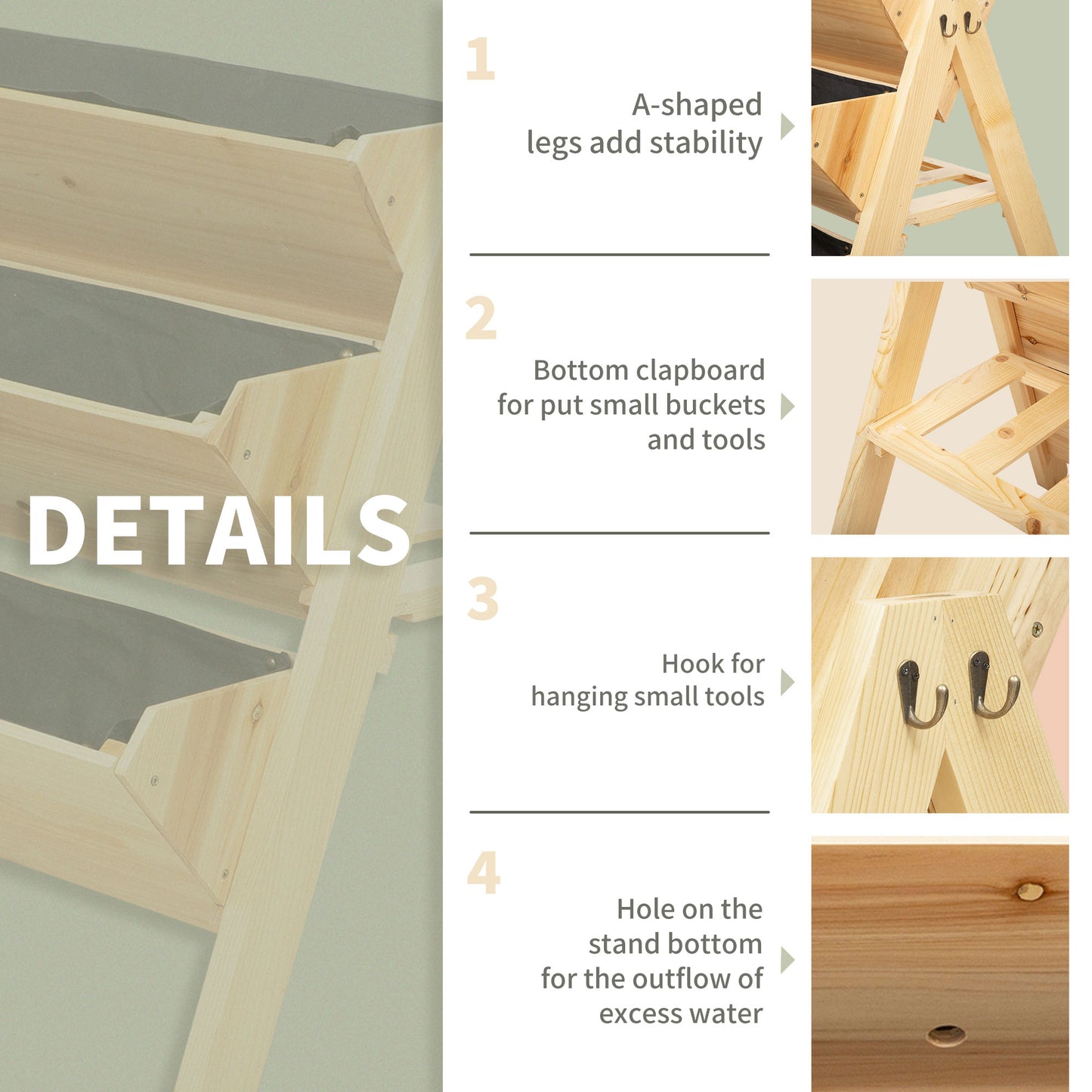 DETAILS

1

A-shaped legs add stability

2

Bottom clapboard for put small buckets and tools

3

Hook for hanging small tools

4

Hole on the stand bottom for the outflow of excess water